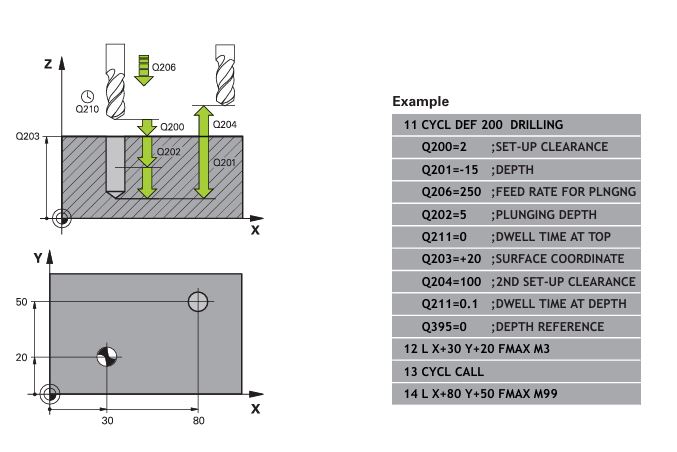 Z

Q206

Q210

Q200

Q204

Q203

Q202

Q201

X

Y

50

20

30

80

X

Example

| 11 CYCL DEF 200 DRILLING |
|---|
| Q200=2 ;SET-UP CLEARANCE |
| Q201=-15 ;DEPTH |
| Q206=250 ;FEED RATE FOR PLNGNG |
| Q202=5 ;PLUNGING DEPTH |
| Q211=0 ;DWELL TIME AT TOP |
| Q203=+20 ;SURFACE COORDINATE |
| Q204=100 ;2ND SET-UP CLEARANCE |
| Q211=0.1 ;DWELL TIME AT DEPTH |
| Q395=0 ;DEPTH REFERENCE |
| 12 L X+30 Y+20 FMAX M3 |
| 13 CYCL CALL |
| 14 L X+80 Y+50 FMAX M99 |